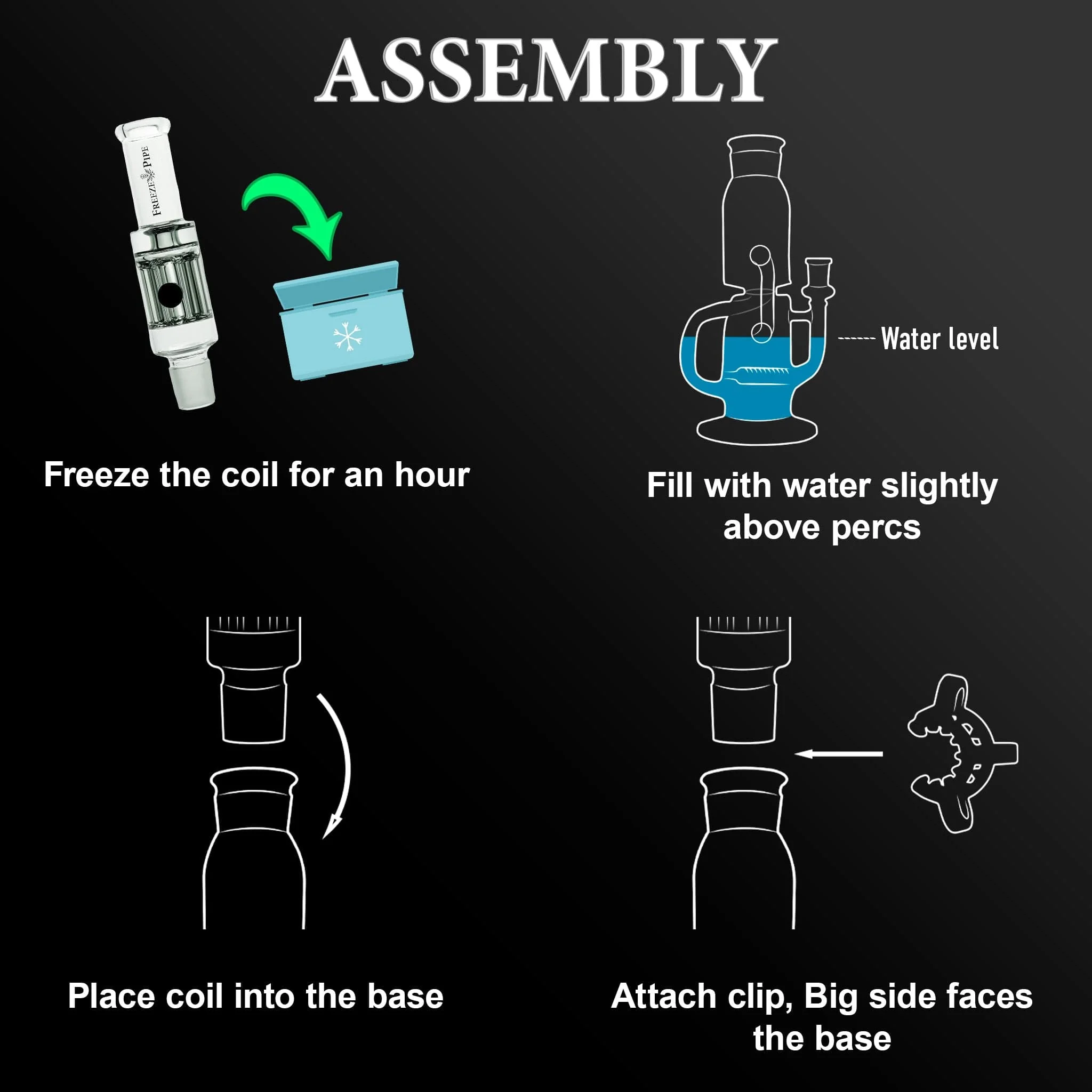 ASSEMBLY

FREEZE PIPE

Freeze the coil for an hour

Water level

Fill with water slightly above percs

Place coil into the base

Attach clip, Big side faces the base