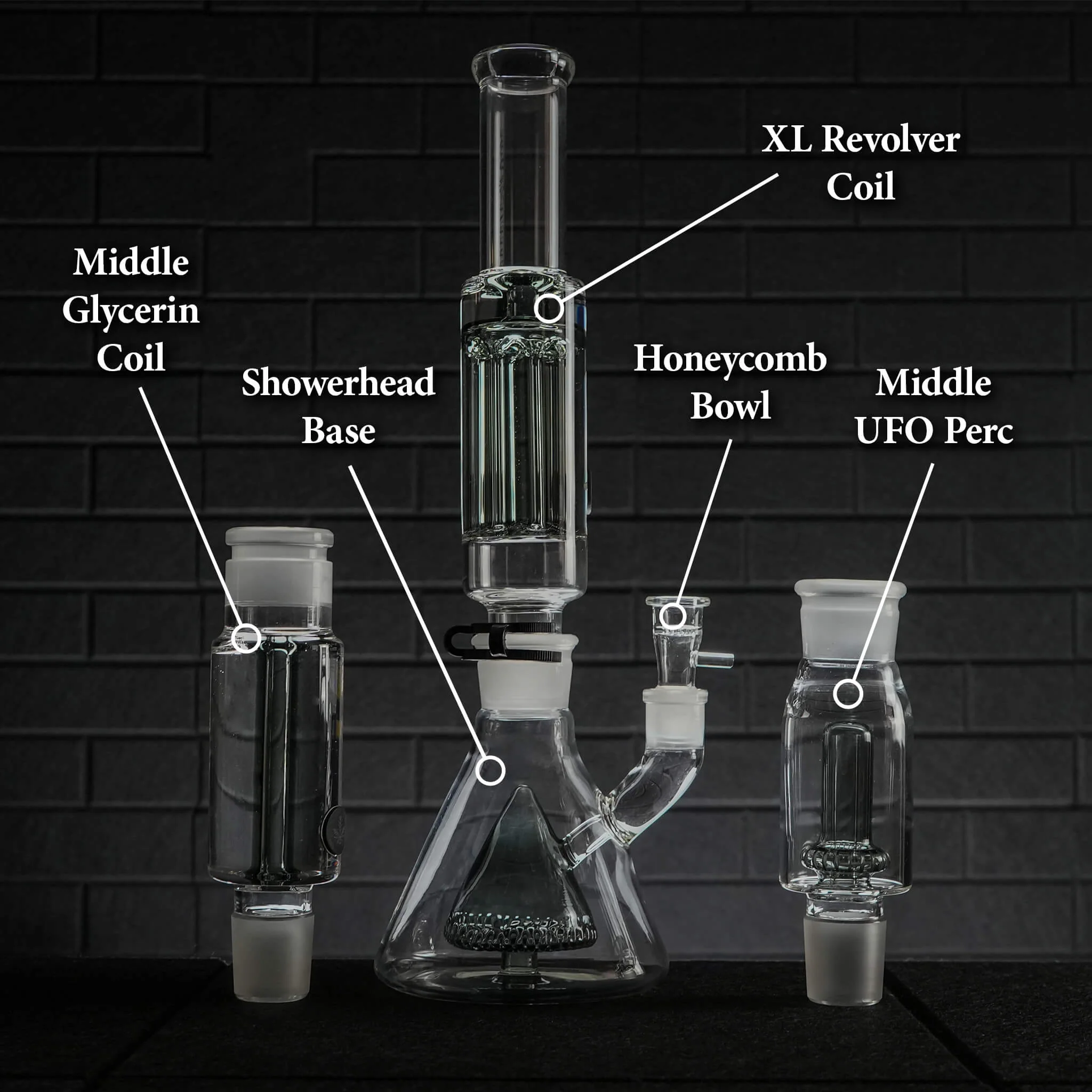 XL Revolver Coil

Middle Glycerin Coil

Showerhead Base

Honeycomb Bowl

Middle UFO Perc